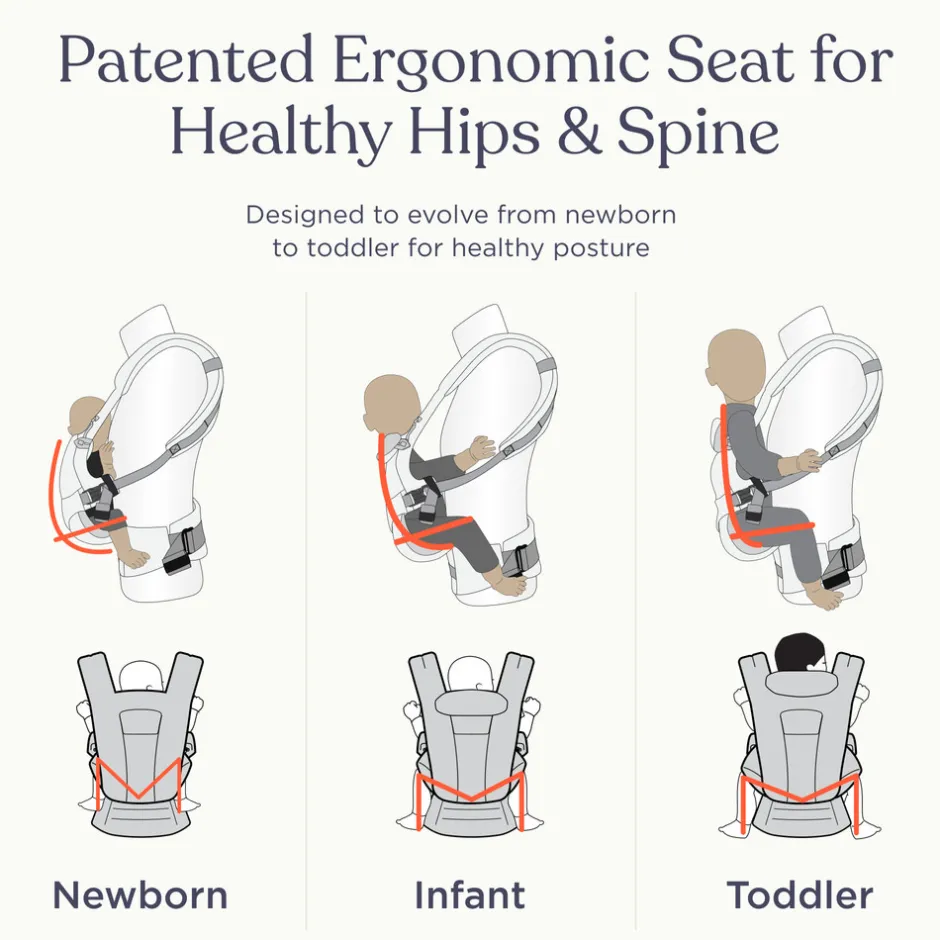 Patented Ergonomic Seat for Healthy Hips & Spine

Designed to evolve from newborn to toddler for healthy posture

Newborn

Infant

Toddler